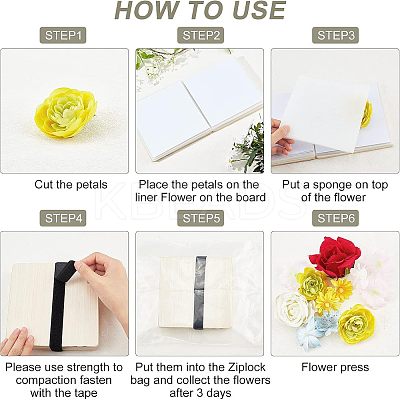 HOW TO USE

STEP1

Cut the petals

STEP2

Place the petals on the liner Flower on the board

STEP3

Put a sponge on top of the flower

KBEADS

STEP4

Please use strength to compaction fasten with the tape

STEP5

Put them into the Ziplock bag and collect the flowers after 3 days

STEP6

Flower press