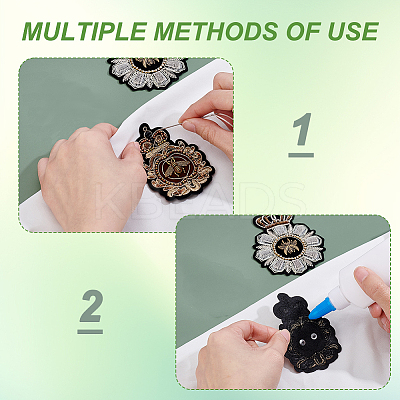 MULTIPLE METHODS OF USE

1

KBEADS

2