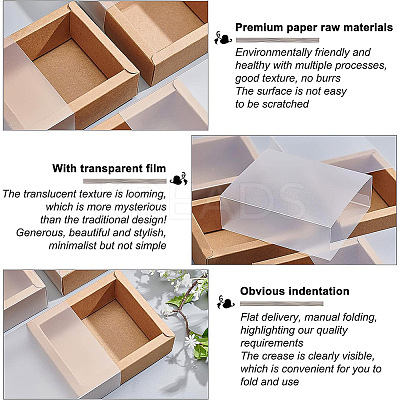 Premium paper raw materials

Environmentally friendly and healthy with multiple processes, good texture, no burrs
The surface is not easy to be scratched

With transparent film

The translucent texture is looming, which is more mysterious than the traditional design!
Generous, beautiful and stylish, minimalist but not simple

KBEADS

Obvious indentation

Flat delivery, manual folding, highlighting our quality requirements
The crease is clearly visible, which is convenient for you to fold and use