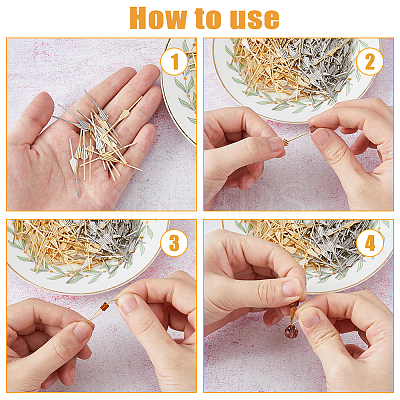 How to use

1

2

3

4