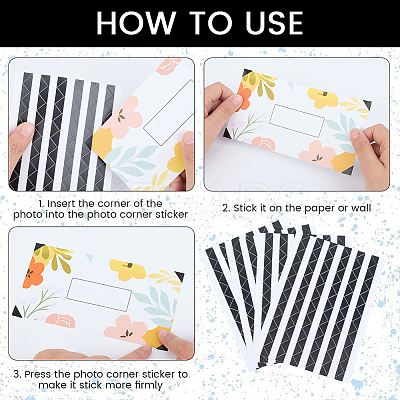 HOW TO USE

1. Insert the corner of the photo into the photo corner sticker

2. Stick it on the paper or wall

3. Press the photo corner sticker to make it stick more firmly