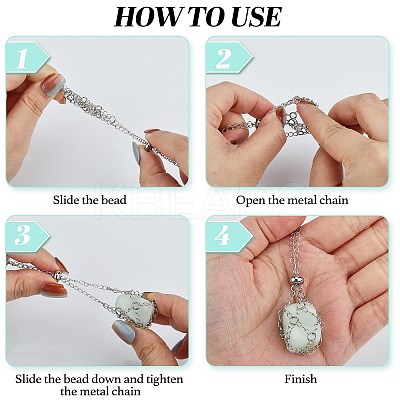 HOW TO USE

1

Slide the bead

2

Open the metal chain

KBEADS

3

Slide the bead down and tighten the metal chain

4

Finish