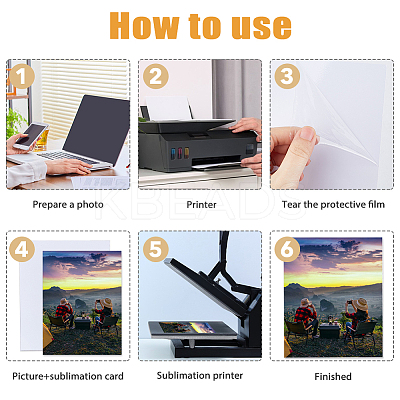 How to use

1

Prepare a photo

2

Printer

3

Tear the protective film

KBEADS

4

Picture+sublimation card

5

Sublimation printer

6

Finished