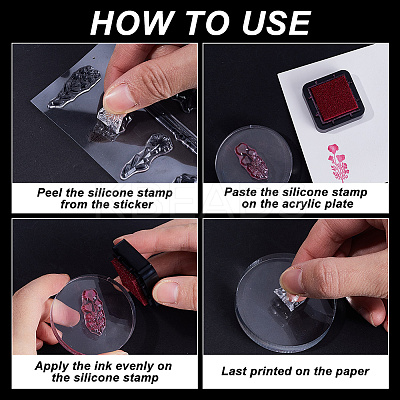 HOW TO USE

Peel the silicone stamp from the sticker

Paste the silicone stamp on the acrylic plate

Apply the ink evenly on the silicone stamp

Last printed on the paper