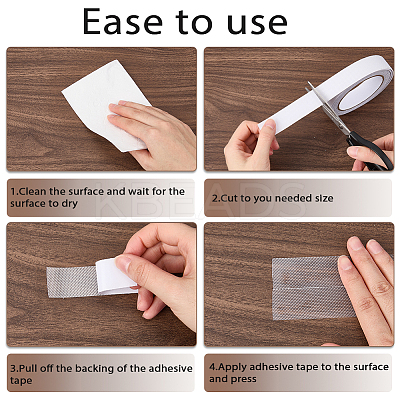 Ease to use

1.Clean the surface and wait for the surface to dry

2.Cut to you needed size

KBEADS

3.Pull off the backing of the adhesive tape

4.Apply adhesive tape to the surface and press