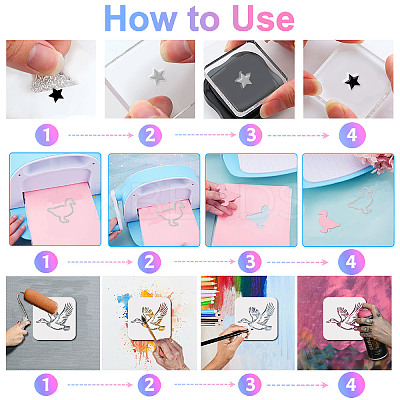 How to Use

1 2 3 4

1 2 3 4

1 2 3 4