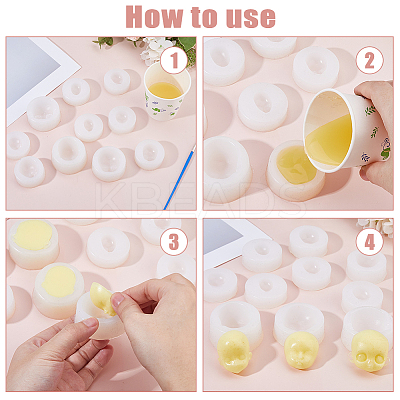 How to use

1

2

KBEADS

3

4