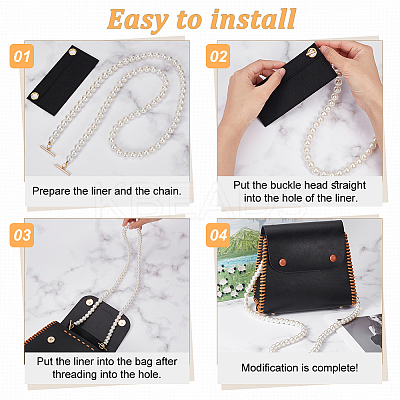 Easy to install

01

Prepare the liner and the chain.

02

Put the buckle head straight into the hole of the liner.

KBEADS

03

Put the liner into the bag after threading into the hole.

04

Modification is complete!