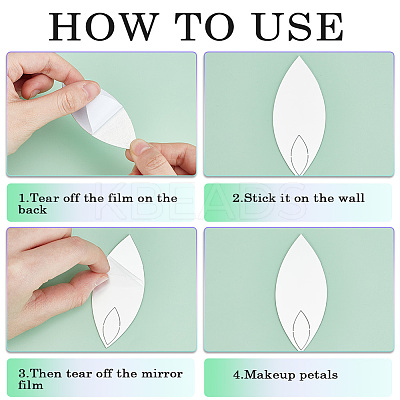 HOW TO USE

1.Tear off the film on the back

2.Stick it on the wall

KBEADS

3.Then tear off the mirror film

4.Makeup petals