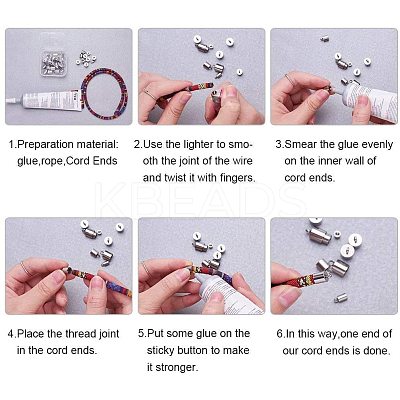 1.Preparation material: glue,rope,Cord Ends

2.Use the lighter to smooth the joint of the wire and twist it with fingers.

3.Smear the glue evenly on the inner wall of cord ends.

KBEADS

4.Place the thread joint in the cord ends.

5.Put some glue on the sticky button to make it stronger.

6.In this way,one end of our cord ends is done.