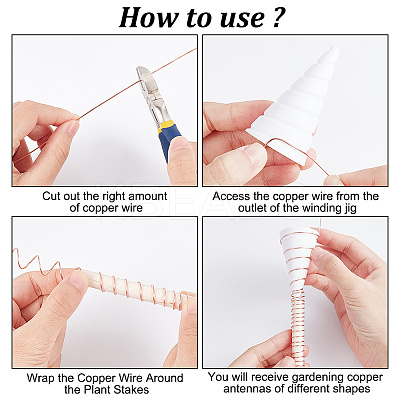 How to use ?

Cut out the right amount of copper wire

Access the copper wire from the outlet of the winding jig

Wrap the Copper Wire Around the Plant Stakes

You will receive gardening copper antennas of different shapes