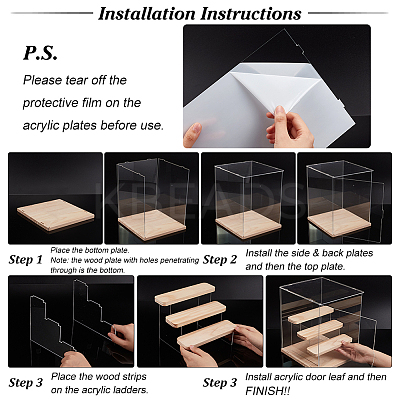 Installation Instructions

P.S.

Please tear off the protective film on the acrylic plates before use.

KBEADS

Step 1 Place the bottom plate. Note: the wood plate with holes penetrating through is the bottom.

Step 2 Install the side & back plates and then the top plate.

Step 3 Place the wood strips on the acrylic ladders.

Step 3 Install acrylic door leaf and then FINISH!!