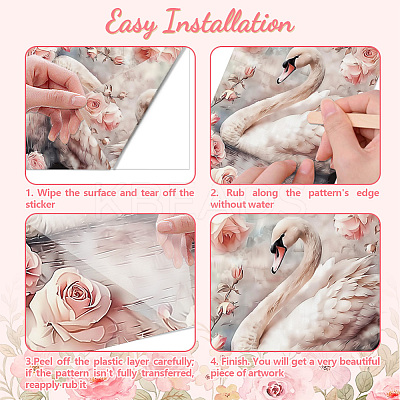 Easy Installation

1. Wipe the surface and tear off the sticker

2. Rub along the pattern's edge without water

3.Peel off the plastic layer carefully; if the pattern isn't fully transferred, reapply rub it

4. Finish. You will get a very beautiful piece of artwork