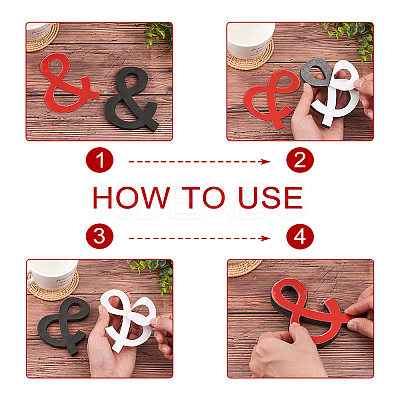 1

2

HOW TO USE

KBEADS

3

4