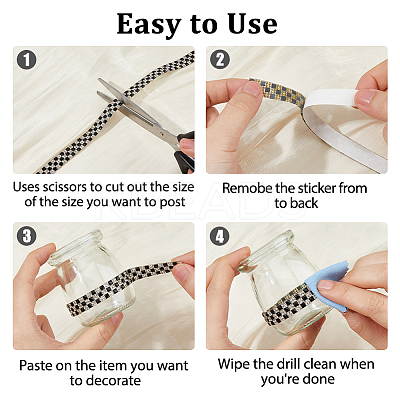 Easy to Use

1

Uses scissors to cut out the size of the size you want to post

2

Remobe the sticker from to back

KBEADS

3

Paste on the item you want to decorate

4

Wipe the drill clean when you're done