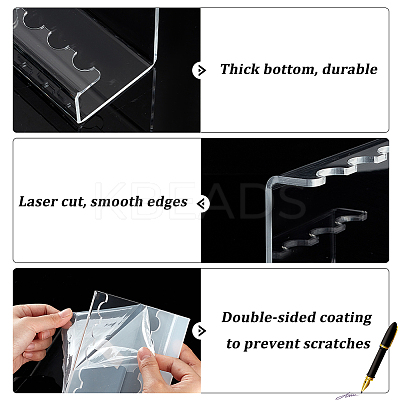 Thick bottom, durable

KBEADS

Laser cut, smooth edges

Double-sided coating to prevent scratches