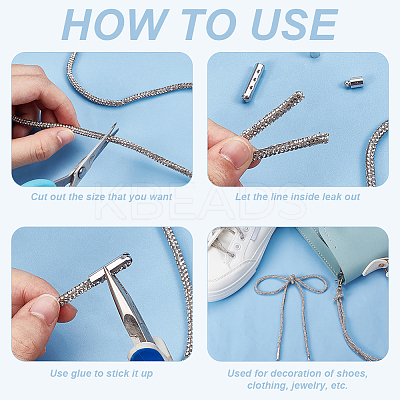 HOW TO USE

Cut out the size that you want

Let the line inside leak out

KBEADS

Use glue to stick it up

Used for decoration of shoes, clothing, jewelry, etc.