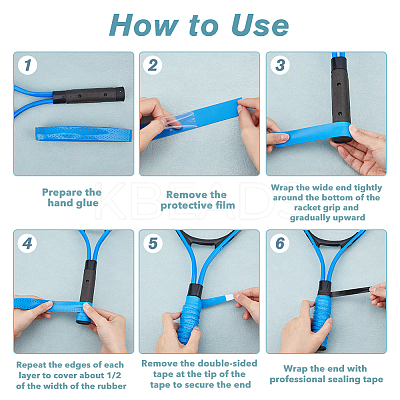 How to Use

1

Prepare the hand glue

2

Remove the protective film

3

Wrap the wide end tightly around the bottom of the racket grip and gradually upward

KBEADS

4

Repeat the edges of each layer to cover about 1/2 of the width of the rubber

5

Remove the double-sided tape at the tip of the tape to secure the end

6

Wrap the end with professional sealing tape