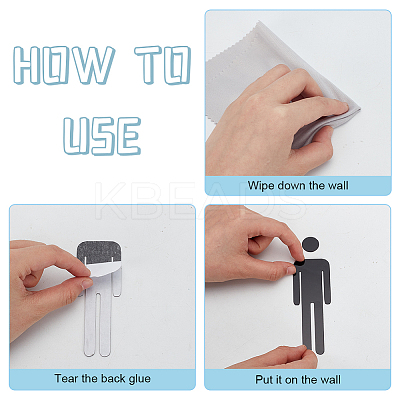 HOW TO USE

Wipe down the wall

KBEADS

Tear the back glue

Put it on the wall