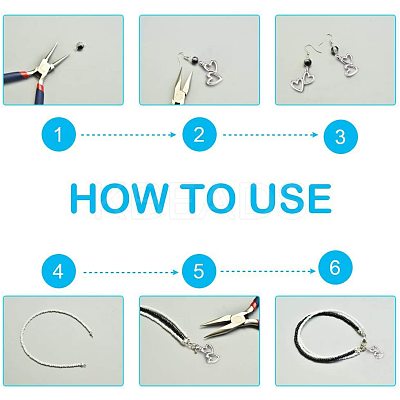 1
2
3

HOW TO USE

4
5
6