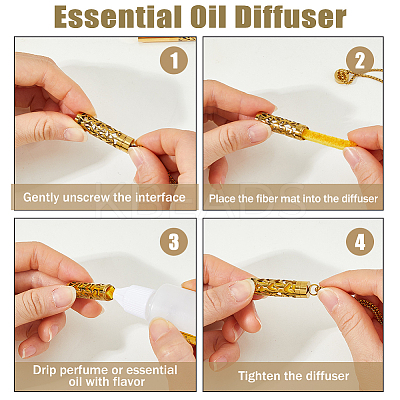 Essential Oil Diffuser

1

Gently unscrew the interface

2

Place the fiber mat into the diffuser

KBEADS

3

Drip perfume or essential oil with flavor

4

Tighten the diffuser