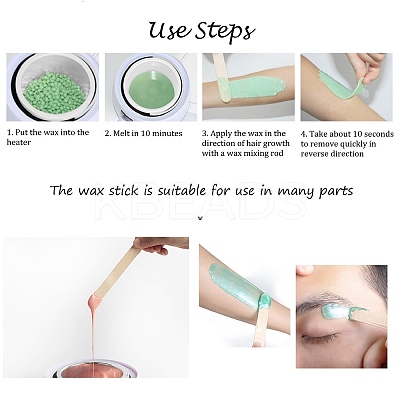 Use Steps

1. Put the wax into the heater

2. Melt in 10 minutes

3. Apply the wax in the direction of hair growth with a wax mixing rod

4. Take about 10 seconds to remove quickly in reverse direction

The wax stick is suitable for use in many parts

KBEADS