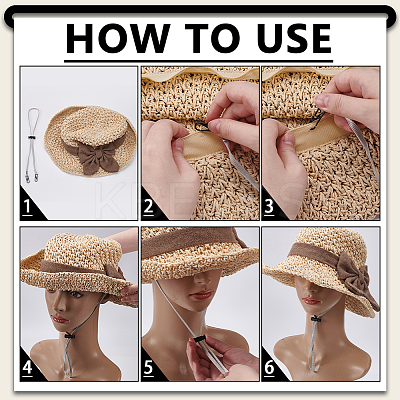 HOW TO USE

1

2

3

4

5

6