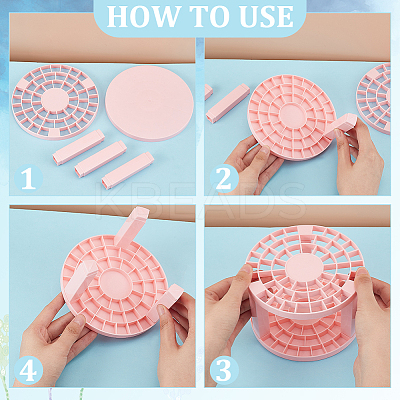 HOW TO USE

1

2

KBEADS

4

3