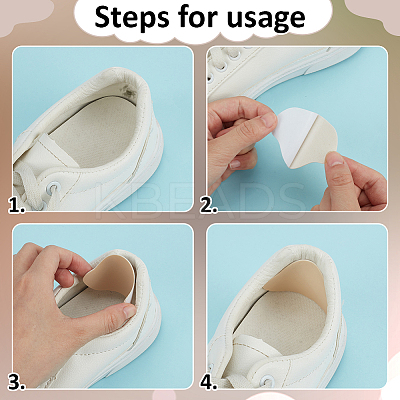 Steps for usage

1.

2.

KBEADS

3.

4.