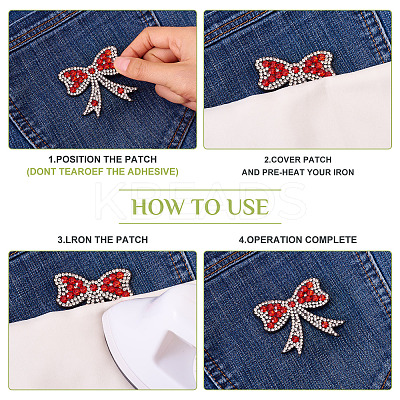 1.POSITION THE PATCH
(DONT TEAROEF THE ADHESIVE)

2.COVER PATCH
AND PRE-HEAT YOUR IRON

KBEADS

HOW TO USE

3.LRON THE PATCH

4.OPERATION COMPLETE