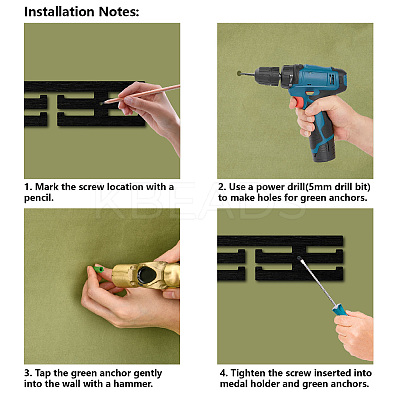 Installation Notes:

1. Mark the screw location with a pencil.

2. Use a power drill(5mm drill bit) to make holes for green anchors.

KBEADS

3. Tap the green anchor gently into the wall with a hammer.

4. Tighten the screw inserted into medal holder and green anchors.