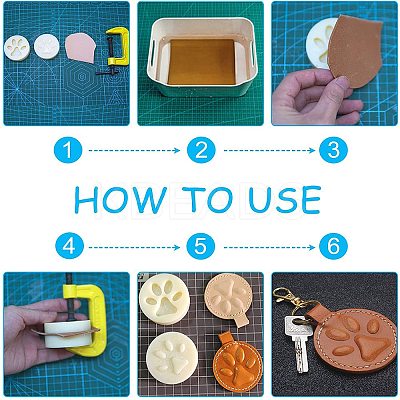 1
2
3
HOW TO USE
4
5
6