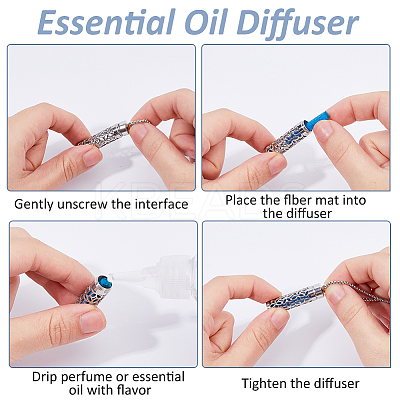 Essential Oil Diffuser

Gently unscrew the interface

Place the fiber mat into the diffuser

KBEADS

Drip perfume or essential oil with flavor

Tighten the diffuser