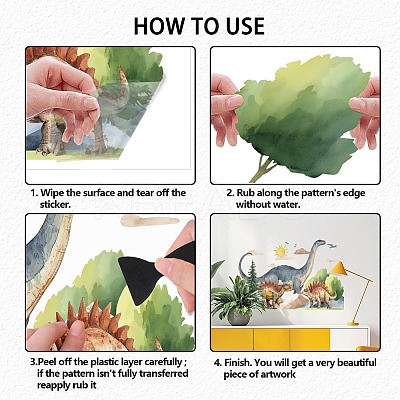 HOW TO USE

1. Wipe the surface and tear off the sticker.

2. Rub along the pattern's edge without water.

3.Peel off the plastic layer carefully ; if the pattern isn't fully transferred reapply rub it

4. Finish. You will get a very beautiful piece of artwork