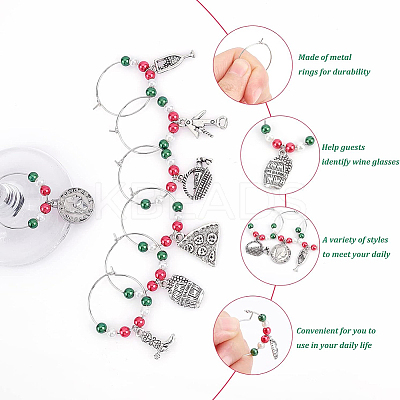 KBEADS

Made of metal rings for durability

Help guests identify wine glasses

A variety of styles to meet your daily

Convenient for you to use in your daily life