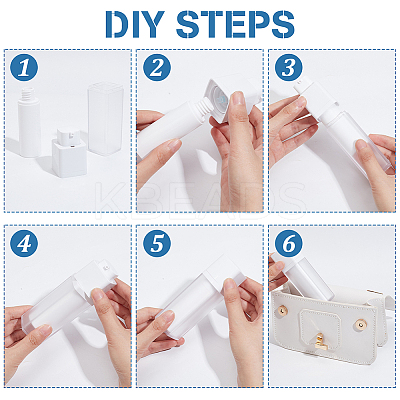 DIY STEPS

1

2

3

4

5

6

KBEADS