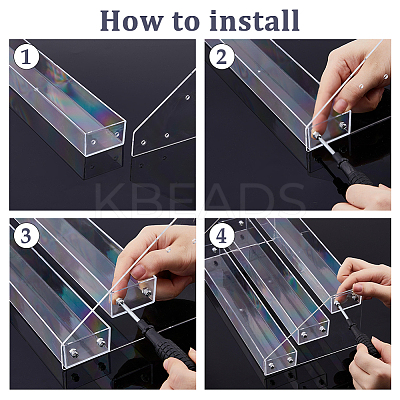 How to install

1

2

KBEADS

3

4