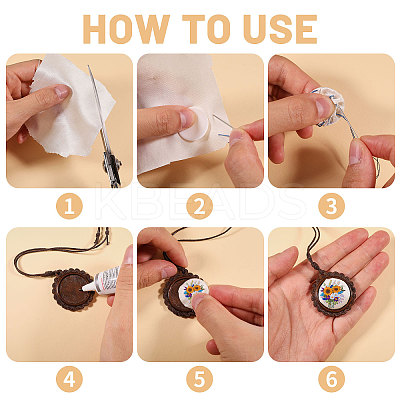 HOW TO USE

1

2

3

KBEADS

4

5

6