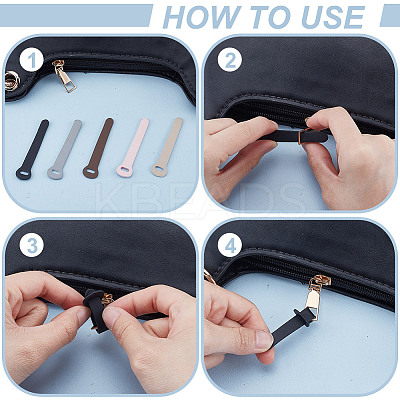 HOW TO USE

1

2

KBEADS

3

4