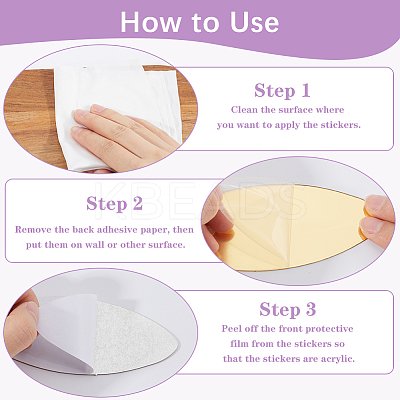 How to Use

Step 1
Clean the surface where you want to apply the stickers.

KBEADS

Step 2
Remove the back adhesive paper, then put them on wall or other surface.

Step 3
Peel off the front protective film from the stickers so that the stickers are acrylic.