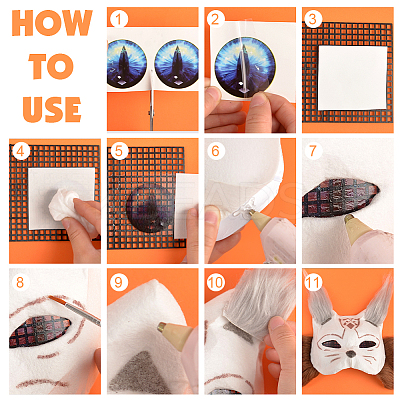 HOW TO USE

1

2

3

4

5

6

7

8

9

10

11