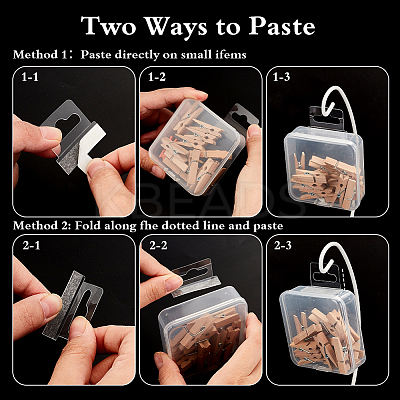 Two Ways to Paste

Method 1: Paste directly on small ifems

1-1

1-2

1-3

KBEADS

Method 2: Fold along fhe dotted line and paste

2-1

2-2

2-3