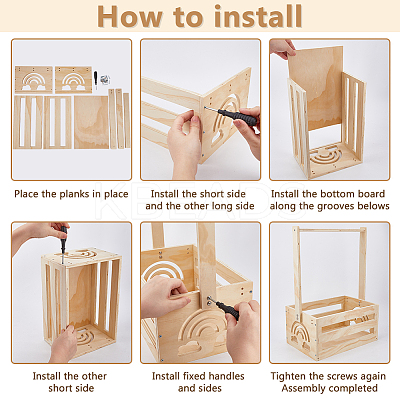 How to install

Place the planks in place

Install the short side and the other long side

Install the bottom board along the grooves belows

KBEADS

Install the other short side

Install fixed handles and sides

Tighten the screws again Assembly completed