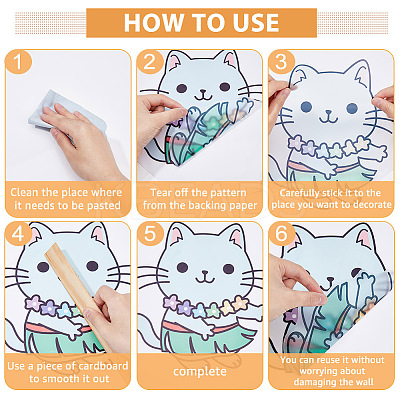 HOW TO USE

1
Clean the place where it needs to be pasted

2
Tear off the pattern from the backing paper

3
Carefully stick it to the place you want to decorate

4
Use a piece of cardboard to smooth it out

5
complete

6
You can reuse it without worrying about damaging the wall