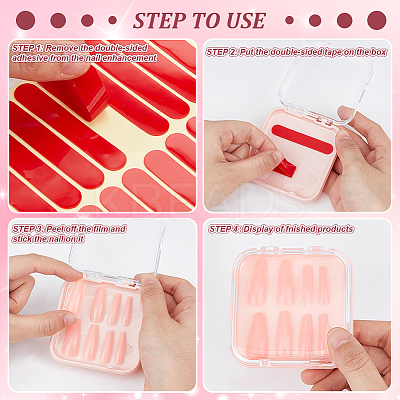 STEP TO USE

STEP 1: Remove the double-sided adhesive from the nail enhancement

STEP 2: Put the double-sided tape on the box

KBEADS

STEP 3: Peel off the film and stick the nail on it

STEP 4 : Display of fnished products