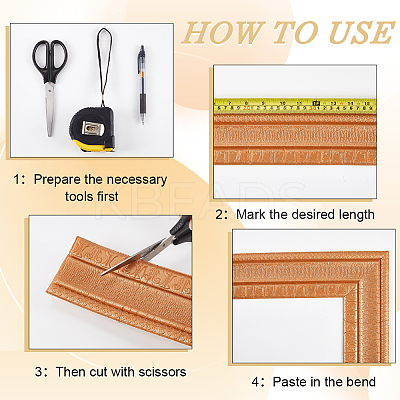 HOW TO USE

1: Prepare the necessary tools first

KBEADS

2: Mark the desired length

3: Then cut with scissors

4: Paste in the bend