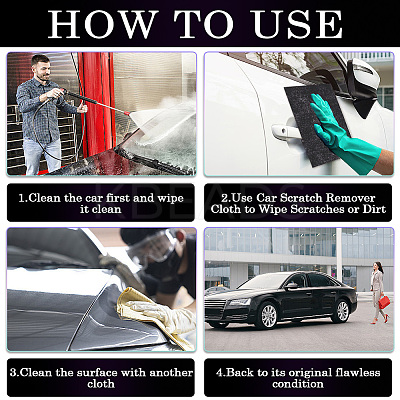 HOW TO USE

1.Clean the car first and wipe it clean

2.Use Car Scratch Remover Cloth to Wipe Scratches or Dirt

KBEADS

3.Clean the surface with another cloth

4.Back to its original flawless condition