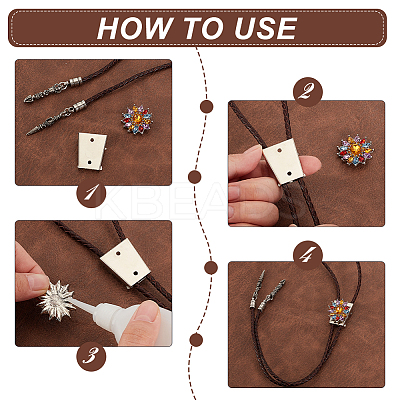 HOW TO USE

1

2

3

4

KBEADS