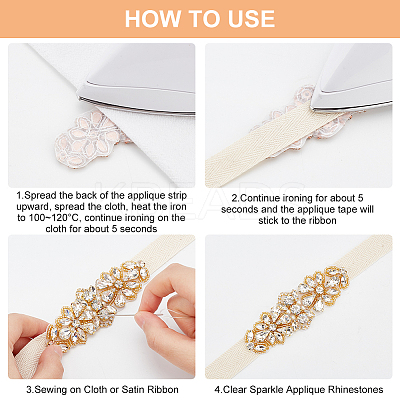 HOW TO USE

1.Spread the back of the applique strip upward, spread the cloth, heat the iron to 100~120°C, continue ironing on the cloth for about 5 seconds

2.Continue ironing for about 5 seconds and the applique tape will stick to the ribbon

KBEADS

3.Sewing on Cloth or Satin Ribbon

4.Clear Sparkle Applique Rhinestones