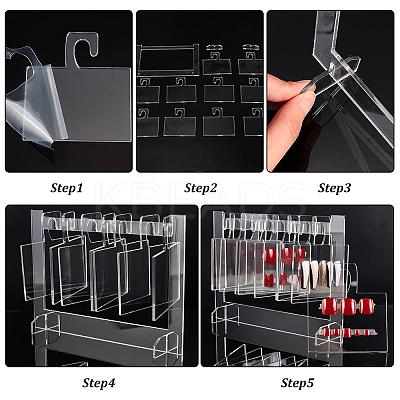 Step1

Step2

Step3

KBEADS

Step4

Step5